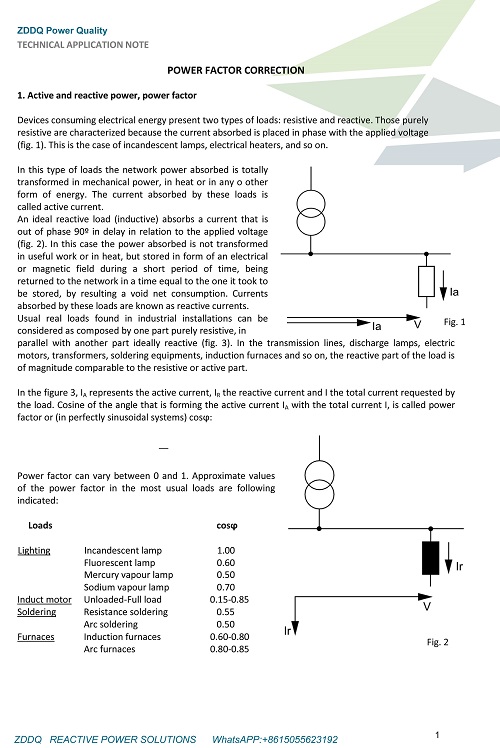 ZDDQ Power Quality
TECHNICAL APPLICATION NOTE

POWER FACTOR CORRECTION

1. Active and reactive power, power factor

Devices consuming electrical energy present two types of loads: resistive and reactive. Those purely resistive are characterized because the current absorbed is placed in phase with the applied voltage (fig. 1). This is the case of incandescent lamps, electrical heaters, and so on.

In this type of loads the network power absorbed is totally transformed in mechanical power, in heat or in any o other form of energy. The current absorbed by these loads is called active current.
An ideal reactive load (inductive) absorbs a current that is out of phase 90º in delay in relation to the applied voltage (fig. 2). In this case the power absorbed is not transformed in useful work or in heat, but stored in form of an electrical or magnetic field during a short period of time, being returned to the network in a time equal to the one it took to be stored, by resulting a void net consumption. Currents absorbed by these loads are known as reactive currents.
Usual real loads found in industrial installations can be considered as composed by one part purely resistive, in parallel with another part ideally reactive (fig. 3). In the transmission lines, discharge lamps, electric motors, transformers, soldering equipments, induction furnaces and so on, the reactive part of the load is of magnitude comparable to the resistive or active part.

Ia

Ia V Fig. 1

In the figure 3, $I_A$ represents the active current, $I_R$ the reactive current and I the total current requested by the load. Cosine of the angle that is forming the active current $I_A$ with the total current I, is called power factor or (in perfectly sinusoidal systems) cosφ:

—

Power factor can vary between 0 and 1. Approximate values of the power factor in the most usual loads are following indicated:

| Loads | | cosφ |
|---|---|---|
| Lighting | Incandescent lamp | 1.00 |
| | Fluorescent lamp | 0.60 |
| | Mercury vapour lamp | 0.50 |
| | Sodium vapour lamp | 0.70 |
| Induct motor | Unloaded-Full load | 0.15-0.85 |
| Soldering | Resistance soldering | 0.55 |
| | Arc soldering | 0.50 |
| Furnaces | Induction furnaces | 0.60-0.80 |
| | Arc furnaces | 0.80-0.85 |

Ir

V

Ir

Fig. 2

ZDDQ REACTIVE POWER SOLUTIONS WhatsAPP:+8615055623192

1